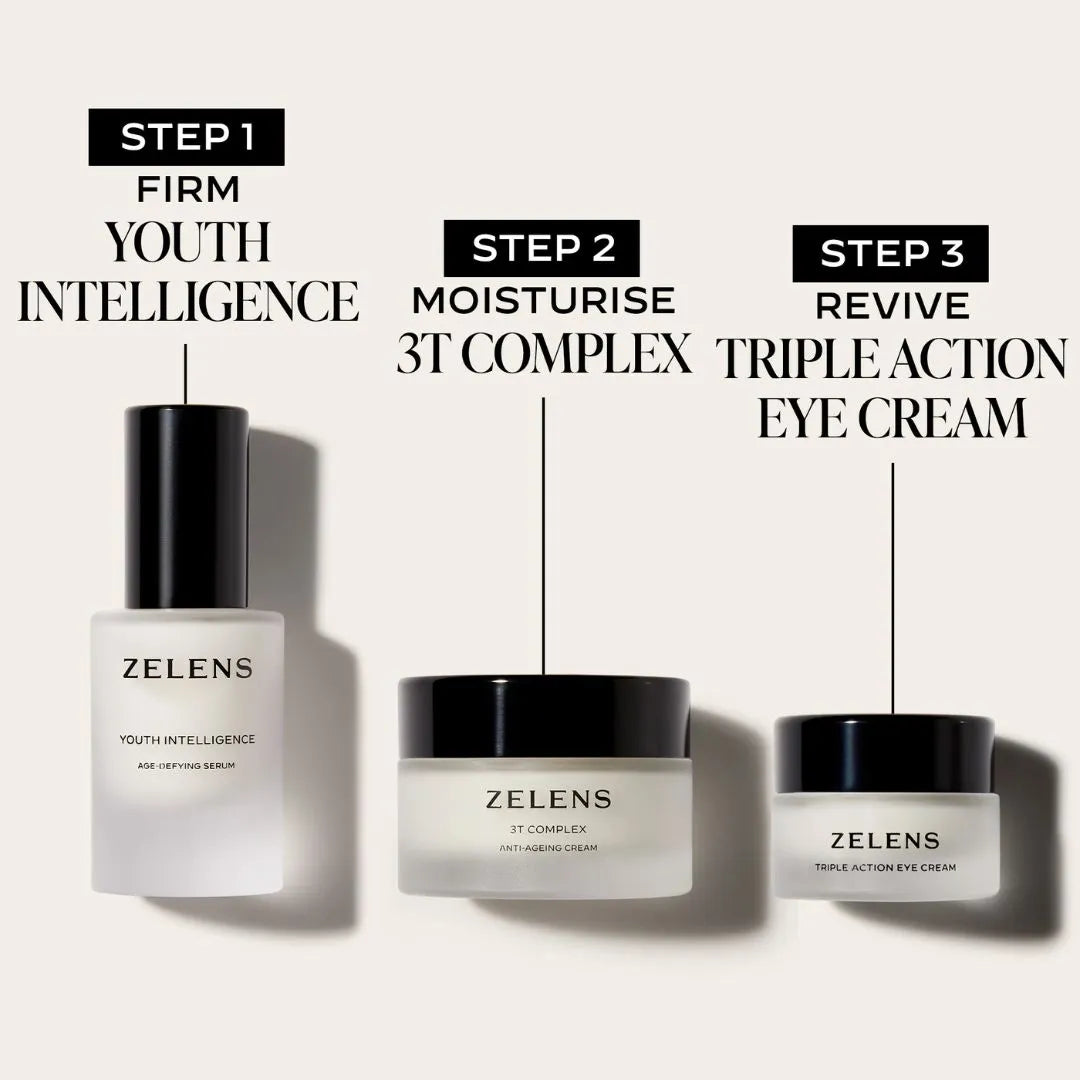 STEP 1
FIRM
YOUTH INTELLIGENCE

ZELENS
YOUTH INTELLIGENCE
AGE-DEFYING SERUM

STEP 2
MOISTURISE
3T COMPLEX

ZELENS
3T COMPLEX
ANTI-AGEING CREAM

STEP 3
REVIVE
TRIPLE ACTION EYE CREAM

ZELENS
TRIPLE ACTION EYE CREAM