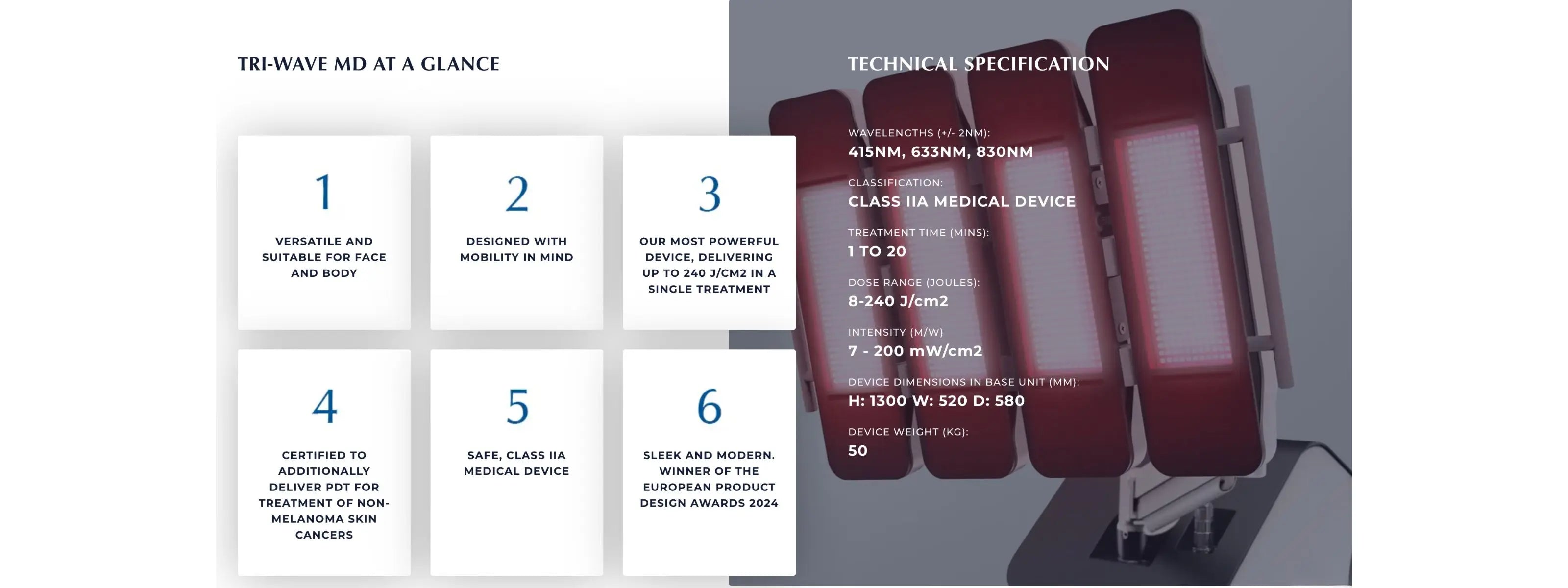 TRI-WAVE MD AT A GLANCE

1

VERSATILE AND SUITABLE FOR FACE AND BODY

2

DESIGNED WITH MOBILITY IN MIND

3

OUR MOST POWERFUL DEVICE, DELIVERING UP TO 240 J/CM2 IN A SINGLE TREATMENT

4

CERTIFIED TO ADDITIONALLY DELIVER PDT FOR TREATMENT OF NON-MELANOMA SKIN CANCERS

5

SAFE, CLASS IIA MEDICAL DEVICE

6

SLEEK AND MODERN. WINNER OF THE EUROPEAN PRODUCT DESIGN AWARDS 2024

TECHNICAL SPECIFICATION

WAVELENGTHS (+/- 2NM):
415NM, 633NM, 830NM

CLASSIFICATION:
CLASS IIA MEDICAL DEVICE

TREATMENT TIME (MINS):
1 TO 20

DOSE RANGE (JOULES):
8-240 J/cm2

INTENSITY (M/W)
7 - 200 mW/cm2

DEVICE DIMENSIONS IN BASE UNIT (MM):
H: 1300 W: 520 D: 580

DEVICE WEIGHT (KG):
50